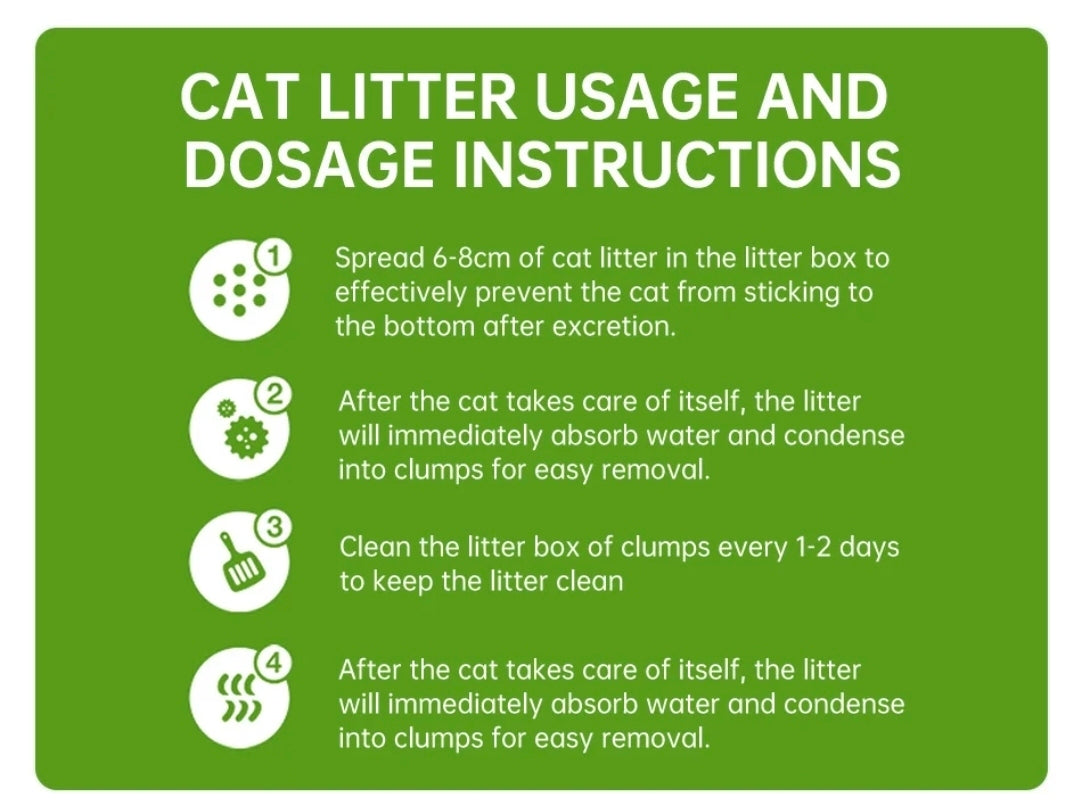 CAT LITTER USAGE AND DOSAGE INSTRUCTIONS

1
Spread 6-8cm of cat litter in the litter box to effectively prevent the cat from sticking to the bottom after excretion.

2
After the cat takes care of itself, the litter will immediately absorb water and condense into clumps for easy removal.

3
Clean the litter box of clumps every 1-2 days to keep the litter clean

4
After the cat takes care of itself, the litter will immediately absorb water and condense into clumps for easy removal.