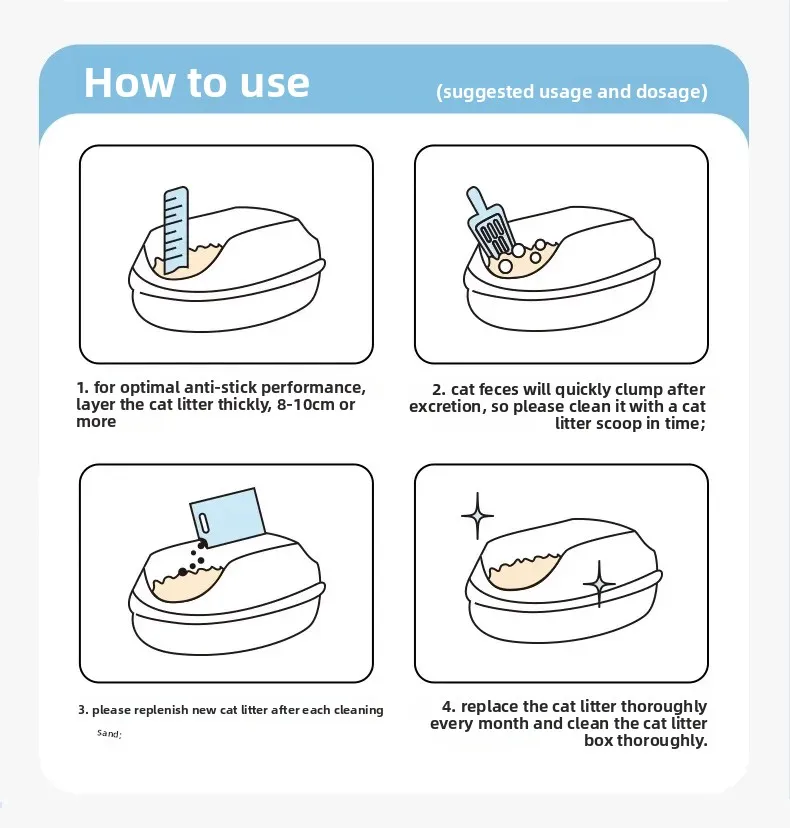 How to use

(suggested usage and dosage)

1. for optimal anti-stick performance, layer the cat litter thickly, 8-10cm or more

2. cat feces will quickly clump after excretion, so please clean it with a cat litter scoop in time;

3. please replenish new cat litter after each cleaning

Sand;

4. replace the cat litter thoroughly every month and clean the cat litter box thoroughly.