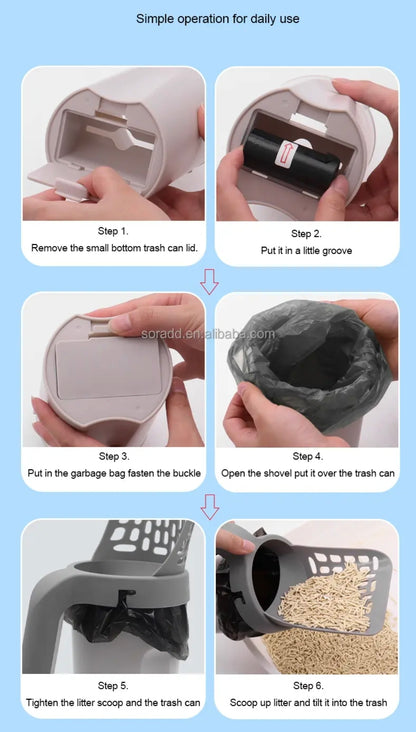 Simple operation for daily use

Step 1.
Remove the small bottom trash can lid.

Step 2.
Put it in a little groove

soradd.en.alibaba.com

Step 3.
Put in the garbage bag fasten the buckle

Step 4.
Open the shovel put it over the trash can

Step 5.
Tighten the litter scoop and the trash can

Step 6.
Scoop up litter and tilt it into the trash